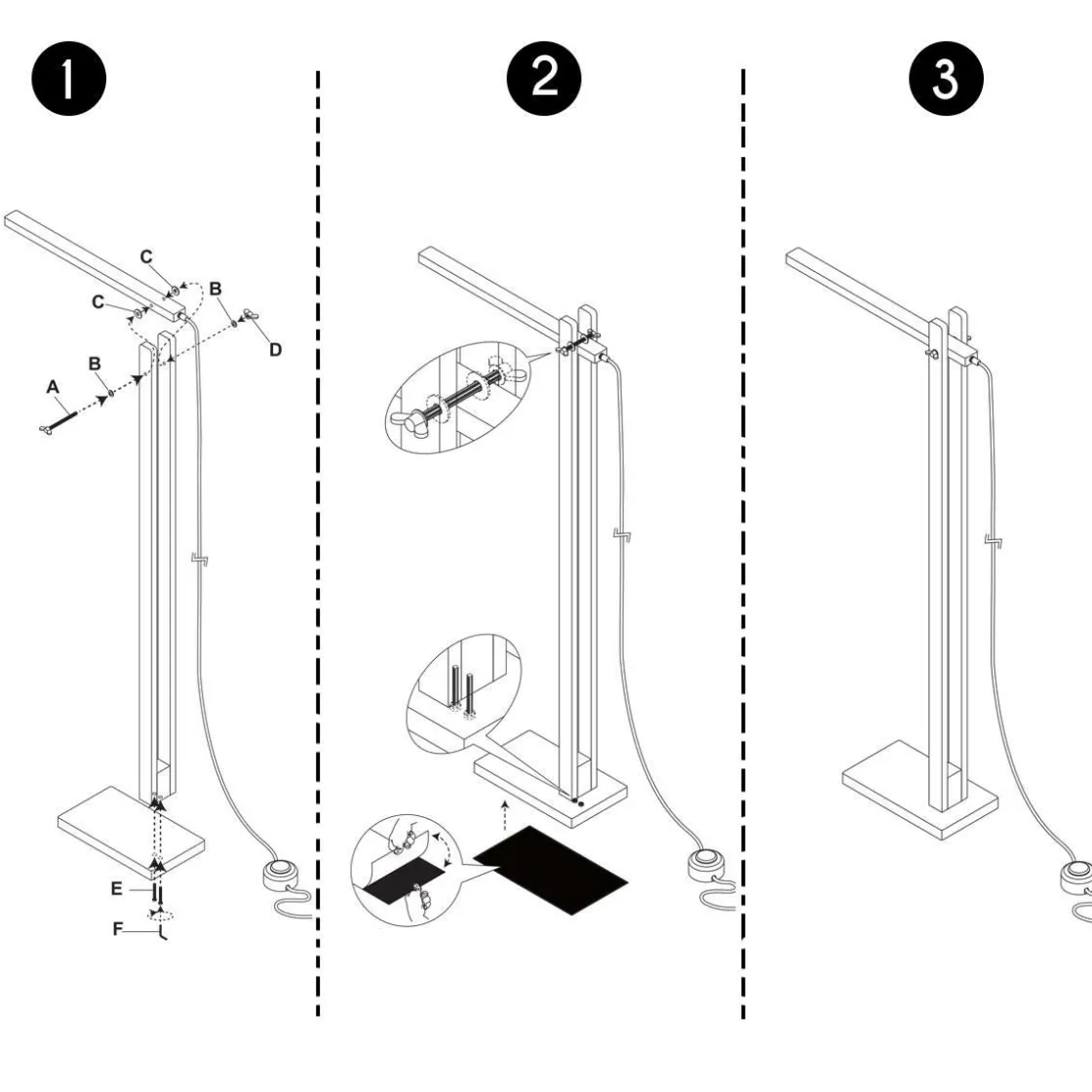 1

C
C
B
D
B
A
E
F

2

3