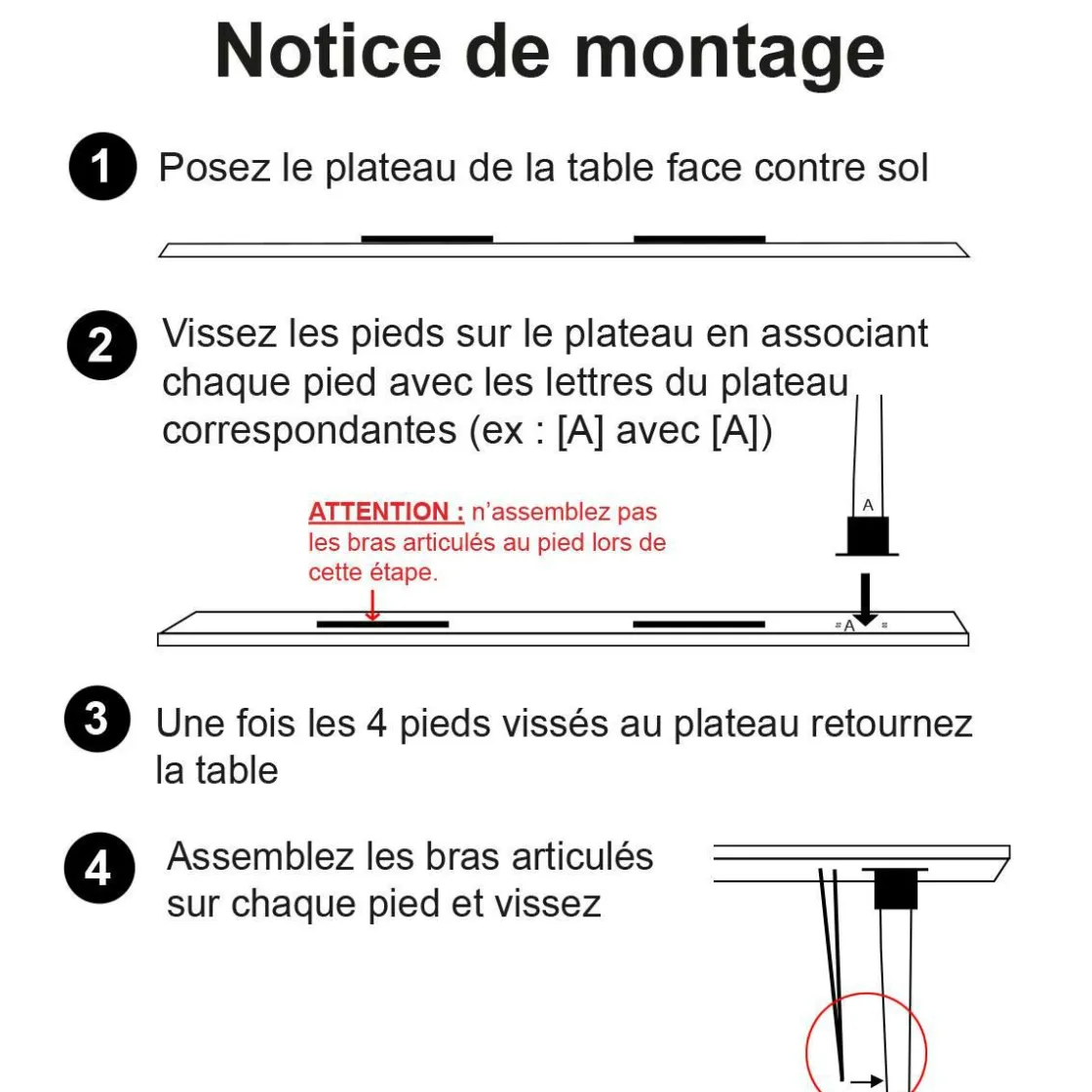 Notice de montage

1 Posez le plateau de la table face contre sol

2 Vissez les pieds sur le plateau en associant chaque pied avec les lettres du plateau correspondantes (ex : [A] avec [A])

ATTENTION : n'assemblez pas les bras articulés au pied lors de cette étape.

A

A

3 Une fois les 4 pieds vissés au plateau retournez la table

4 Assemblez les bras articulés sur chaque pied et vissez